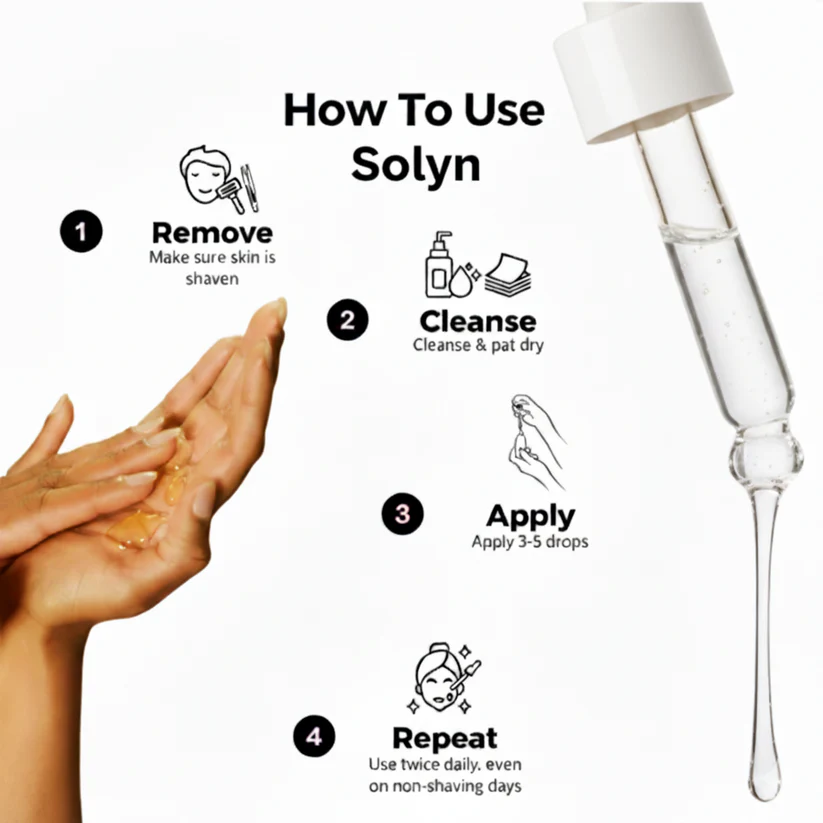 How To Use Solyn

1 Remove
Make sure skin is shaven

2 Cleanse
Cleanse & pat dry

3 Apply
Apply 3-5 drops

4 Repeat
Use twice daily. even on non-shaving days