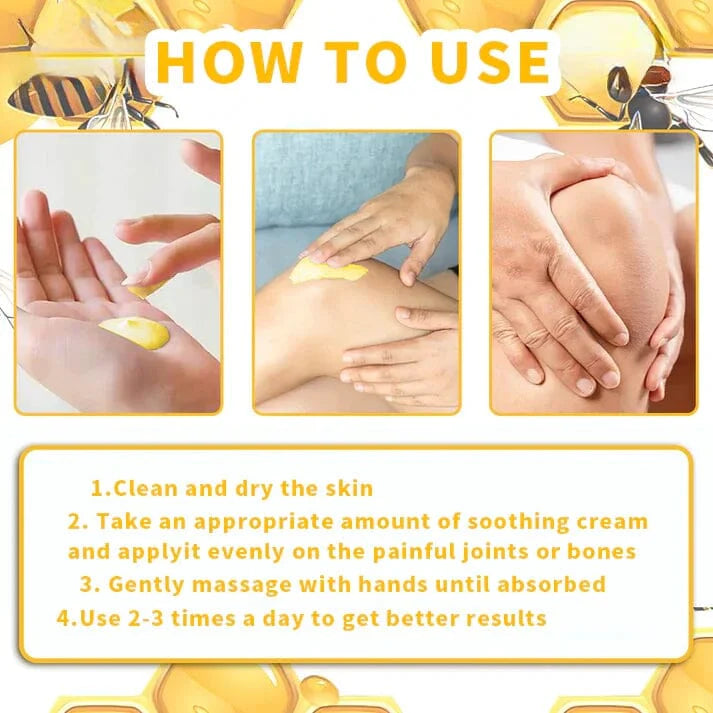 HOW TO USE

1.Clean and dry the skin

2. Take an appropriate amount of soothing cream and applyit evenly on the painful joints or bones

3. Gently massage with hands until absorbed

4.Use 2-3 times a day to get better results