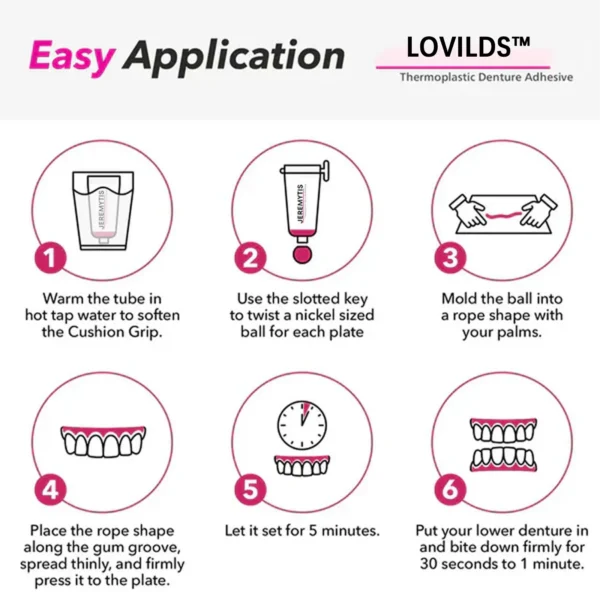 Easy Application

LOVILDS™
Thermoplastic Denture Adhesive

JEREMYTIS

1
Warm the tube in hot tap water to soften the Cushion Grip.

JEREMYTIS

2
Use the slotted key to twist a nickel sized ball for each plate

3
Mold the ball into a rope shape with your palms.

4
Place the rope shape along the gum groove, spread thinly, and firmly press it to the plate.

5
Let it set for 5 minutes.

6
Put your lower denture in and bite down firmly for 30 seconds to 1 minute.