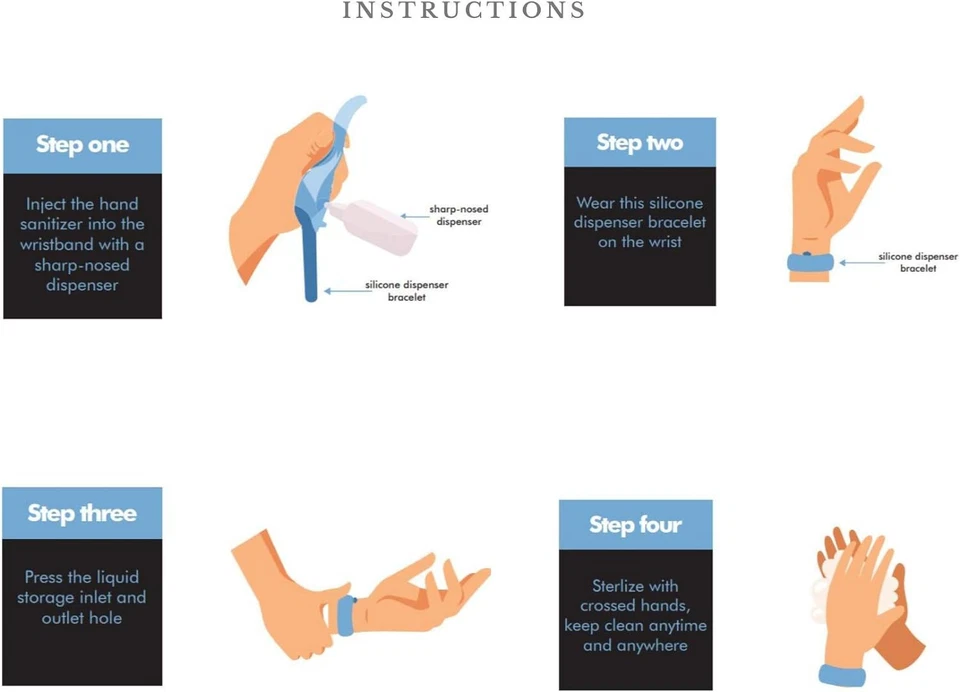 INSTRUCTIONS

Step one

Inject the hand sanitizer into the wristband with a sharp-nosed dispenser

sharp-nosed dispenser

silicone dispenser bracelet

Step two

Wear this silicone dispenser bracelet on the wrist

silicone dispenser bracelet

Step three

Press the liquid storage inlet and outlet hole

Step four

Sterlize with crossed hands, keep clean anytime and anywhere